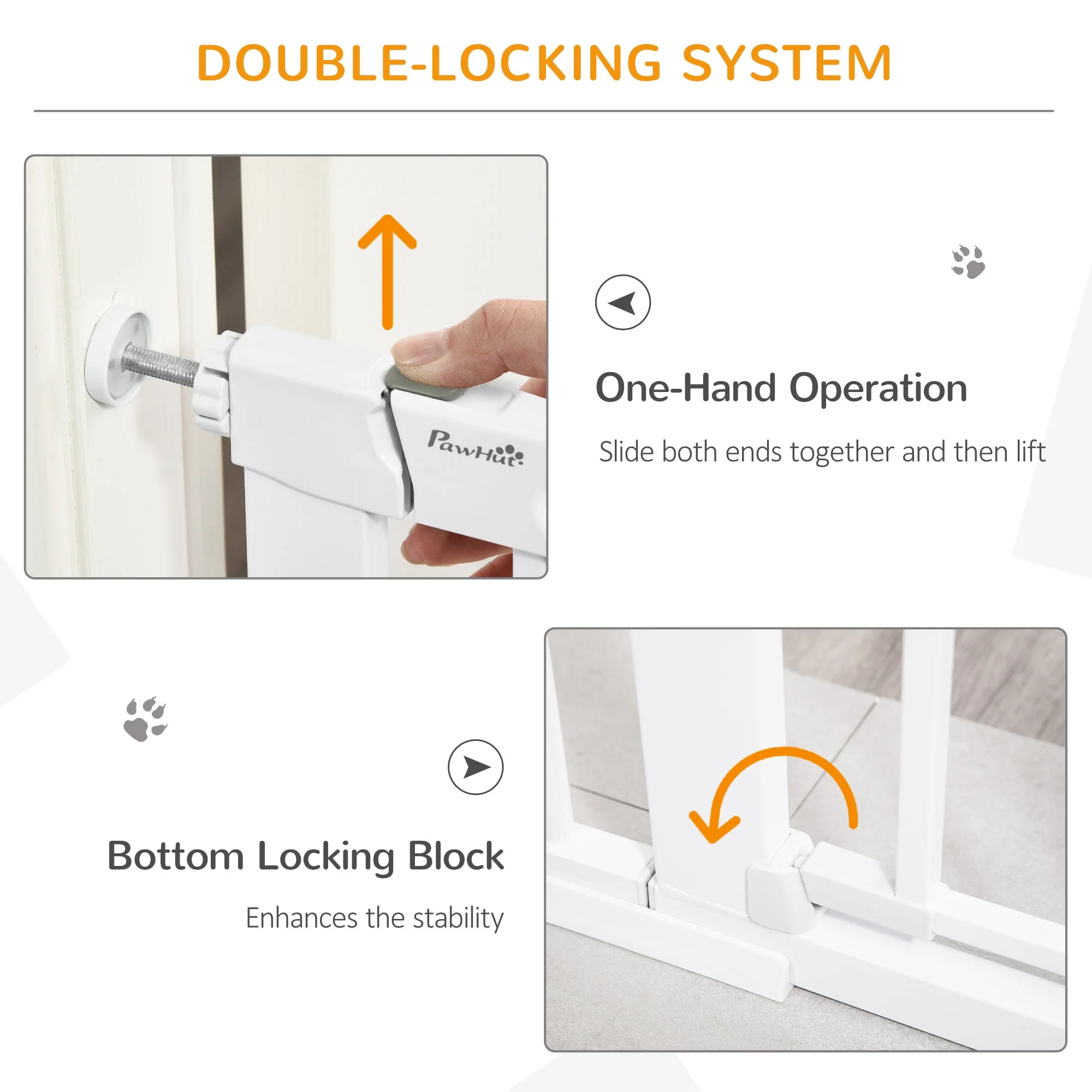 DOUBLE-LOCKING SYSTEM

PawHut

One-Hand Operation

Slide both ends together and then lift

Bottom Locking Block

Enhances the stability